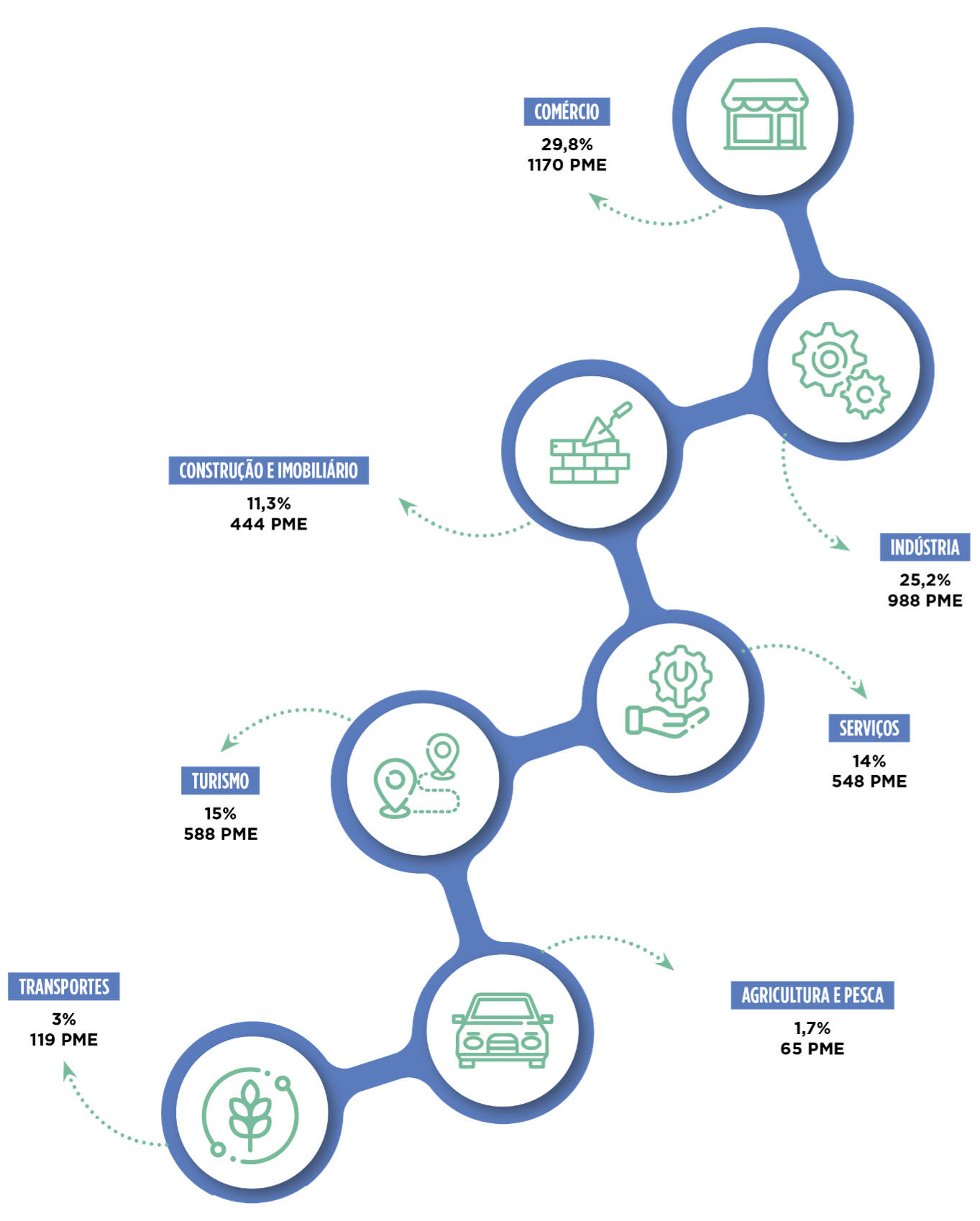 COMÉRCIO
29,8%
1170 PME

CONSTRUÇÃO E IMOBILIÁRIO
11,3%
444 PME

INDÚSTRIA
25,2%
988 PME

SERVIÇOS
14%
548 PME

TURISMO
15%
588 PME

TRANSPORTES
3%
119 PME

AGRICULTURA E PESCA
1,7%
65 PME